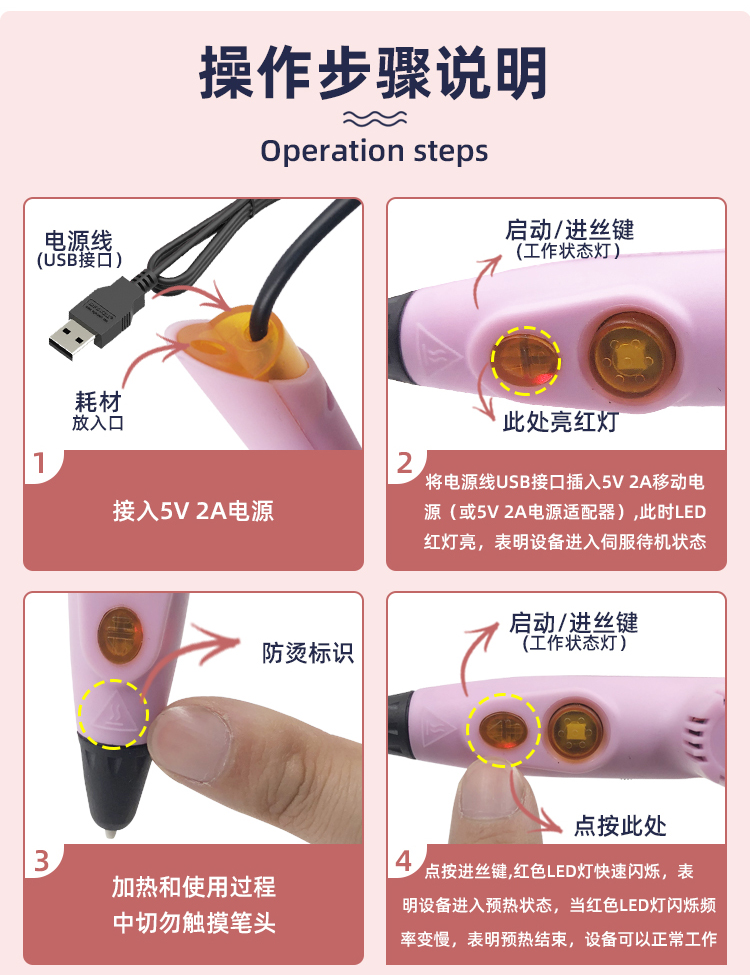 操作步骤说明

Operation steps

电源线
(USB接口)

耗材
放入口

1

接入5V 2A电源

启动/进丝键
(工作状态灯)

此处亮红灯

2

将电源线USB接口插入5V 2A移动电源（或5V 2A电源适配器），此时LED红灯亮，表明设备进入伺服待机状态

防烫标识

3

加热和使用过程中切勿触摸笔头

启动/进丝键
(工作状态灯)

点按此处

4

点按进丝键,红色LED灯快速闪烁，表明设备进入预热状态，当红色LED灯闪烁频率变慢，表明预热结束，设备可以正常工作